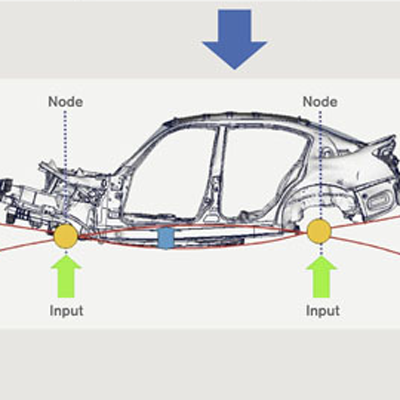 Node

Node

Input

Input